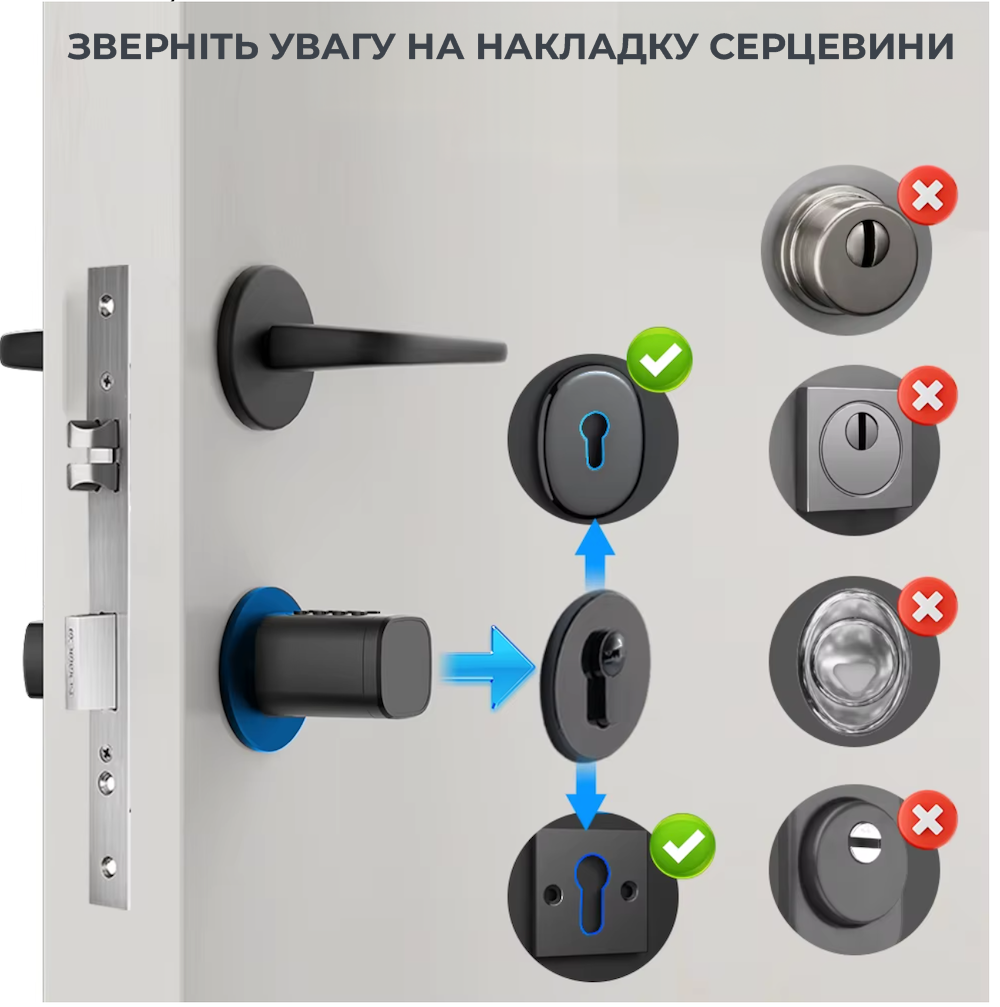 ЗВЕРНІТЬ УВАГУ НА НАКЛАДКУ СЕРЦЕВИНИ